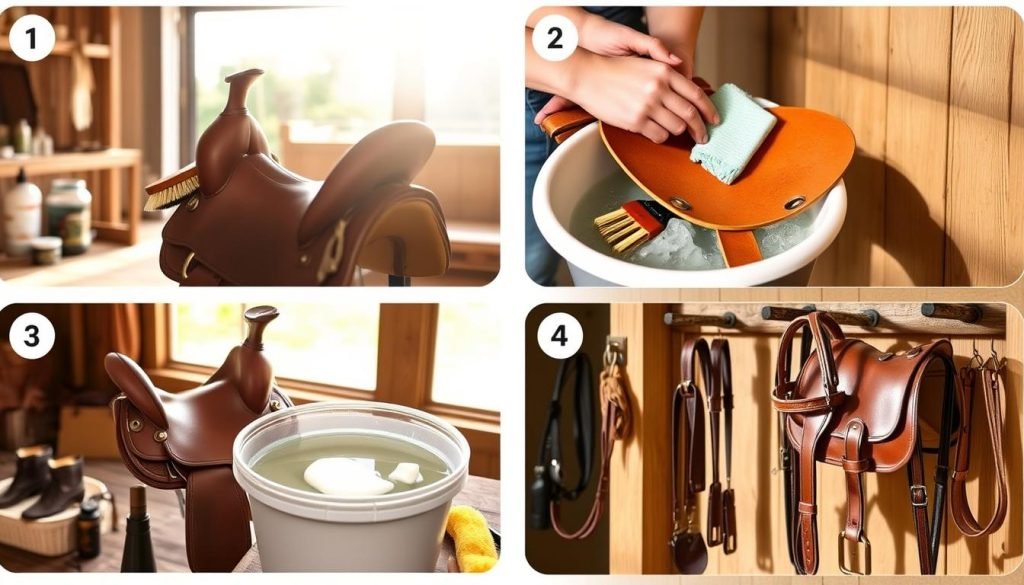 1

2

3

4